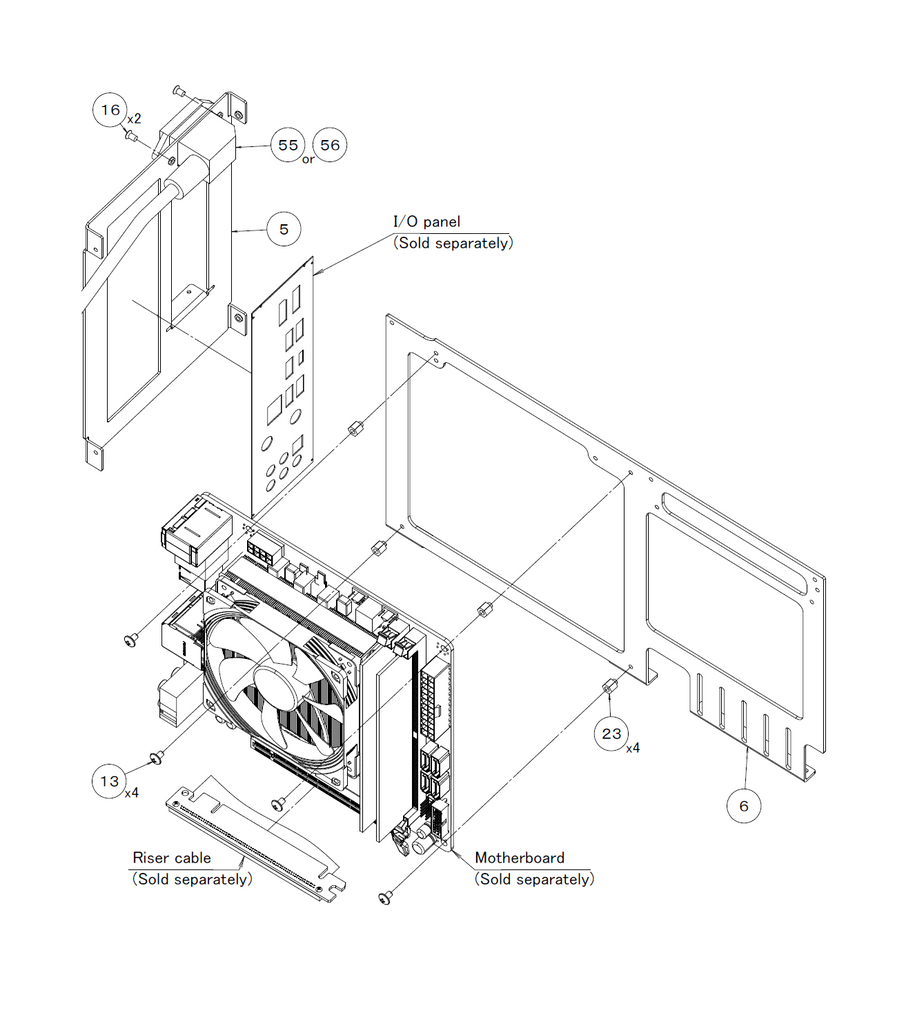 16
x2

55 or 56

5

I/O panel
(Sold separately)

23
x4

6

13
x4

Riser cable
(Sold separately)

Motherboard
(Sold separately)